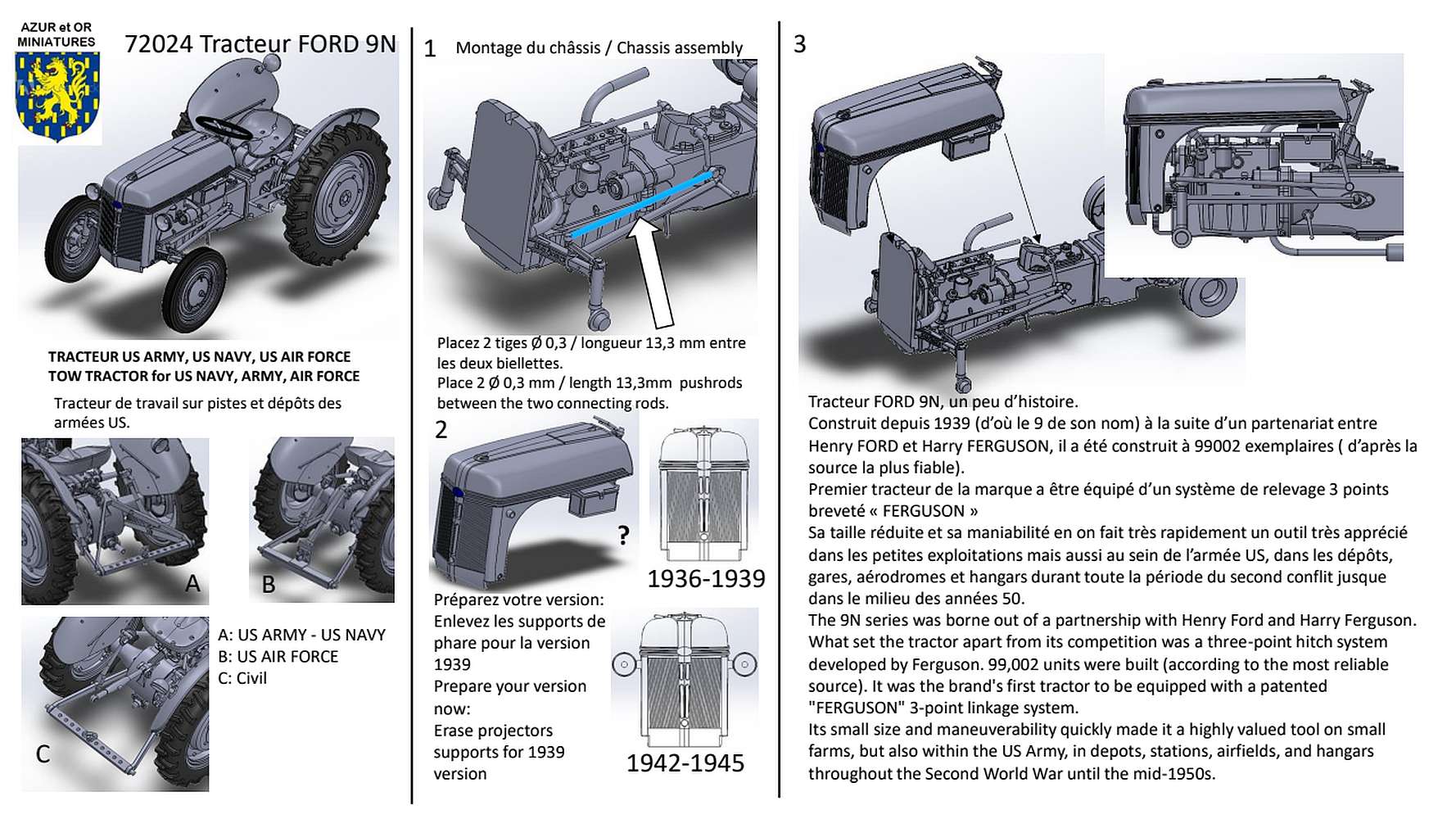 AZUR et OR MINIATURES

72024 Tracteur FORD 9N

TRACTEUR US ARMY, US NAVY, US AIR FORCE
TOW TRACTOR for US NAVY, ARMY, AIR FORCE

Tracteur de travail sur pistes et dépôts des armées US.

A

B

C

A: US ARMY - US NAVY
B: US AIR FORCE
C: Civil

1 Montage du châssis / Chassis assembly

Placez 2 tiges Ø 0,3 / longueur 13,3 mm entre les deux biellettes.
Place 2 Ø 0,3 mm / length 13,3mm pushrods between the two connecting rods.

2

?

1936-1939

Préparez votre version:
Enlevez les supports de phare pour la version 1939
Prepare your version now:
Erase projectors supports for 1939 version

1942-1945

3

Tracteur FORD 9N, un peu d'histoire.
Construit depuis 1939 (d'où le 9 de son nom) à la suite d'un partenariat entre Henry FORD et Harry FERGUSON, il a été construit à 99002 exemplaires ( d'après la source la plus fiable).
Premier tracteur de la marque a être équipé d'un système de relevage 3 points breveté « FERGUSON »
Sa taille réduite et sa maniabilité en on fait très rapidement un outil très apprécié dans les petites exploitations mais aussi au sein de l'armée US, dans les dépôts, gares, aérodromes et hangars durant toute la période du second conflit jusque dans le milieu des années 50.
The 9N series was borne out of a partnership with Henry Ford and Harry Ferguson. What set the tractor apart from its competition was a three-point hitch system developed by Ferguson. 99,002 units were built (according to the most reliable source). It was the brand's first tractor to be equipped with a patented "FERGUSON" 3-point linkage system.
Its small size and maneuverability quickly made it a highly valued tool on small farms, but also within the US Army, in depots, stations, airfields, and hangars throughout the Second World War until the mid-1950s.