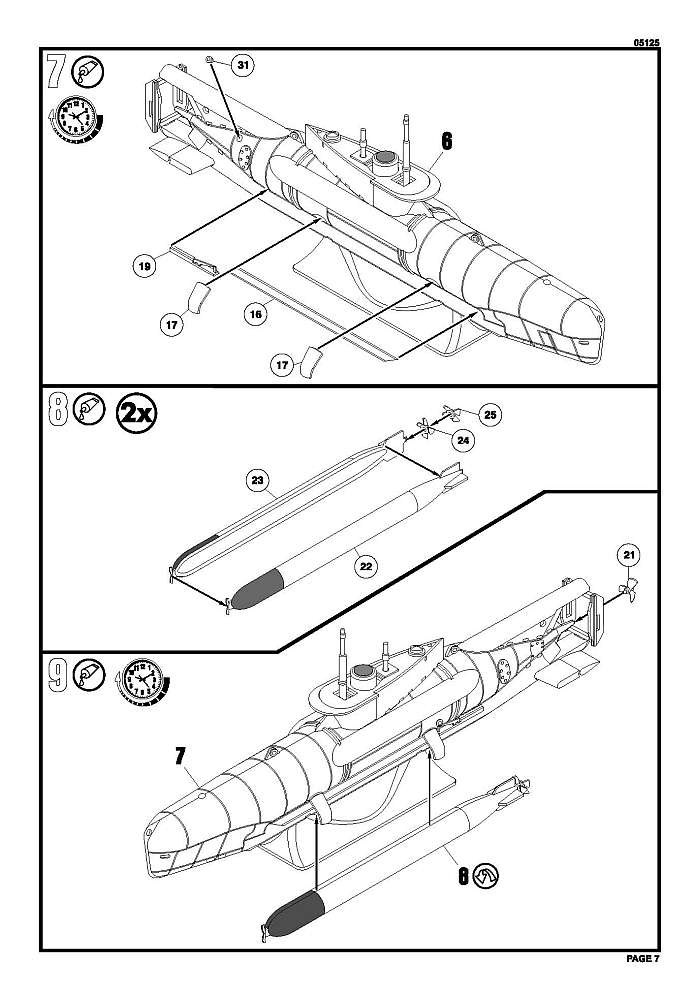 05125

7

31

6

19

17

16

17

8

2x

25

24

23

22

21

9

7

8

PAGE 7