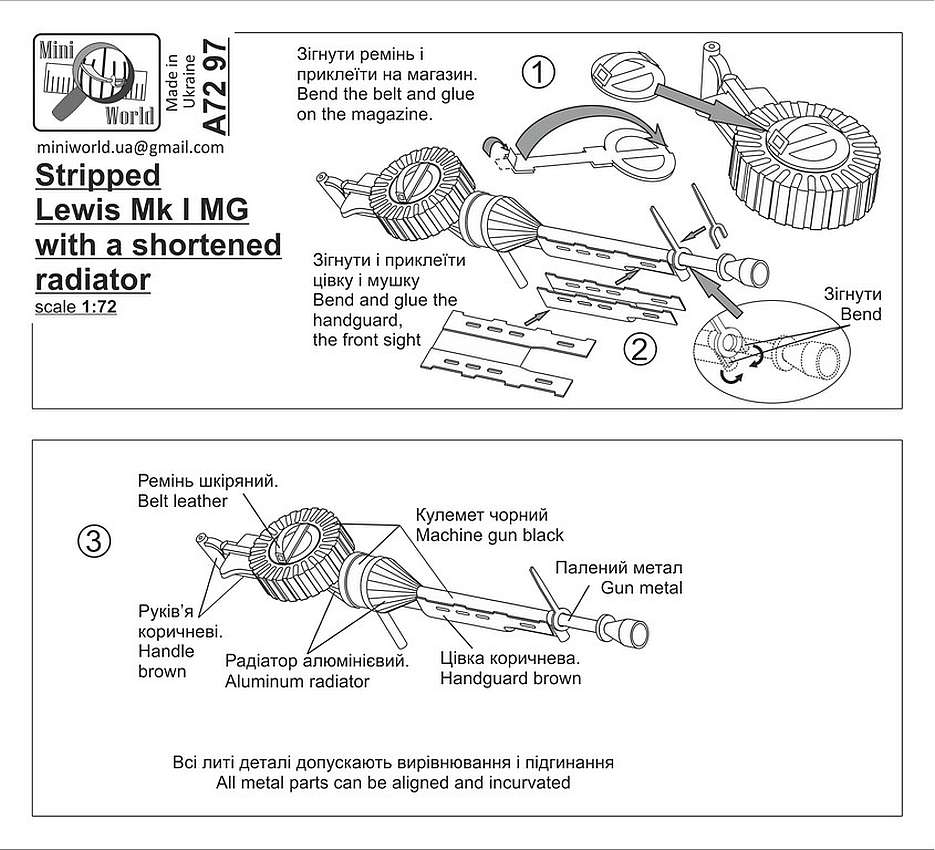 Mini World

Made in Ukraine

A72 97

miniworld.ua@gmail.com

Stripped Lewis Mk I MG with a shortened radiator

scale 1:72

Зігнути ремінь і приклеїти на магазин.
Bend the belt and glue on the magazine.

①

Зігнути і приклеїти цівку і мушку
Bend and glue the handguard, the front sight

②

Зігнути
Bend

③

Ремінь шкіряний.
Belt leather

Кулемет чорний
Machine gun black

Палений метал
Gun metal

Руків'я коричневі.
Handle brown

Радіатор алюмінієвий.
Aluminum radiator

Цівка коричнева.
Handguard brown

Всі литі деталі допускають вирівнювання і підгинання
All metal parts can be aligned and incurvated