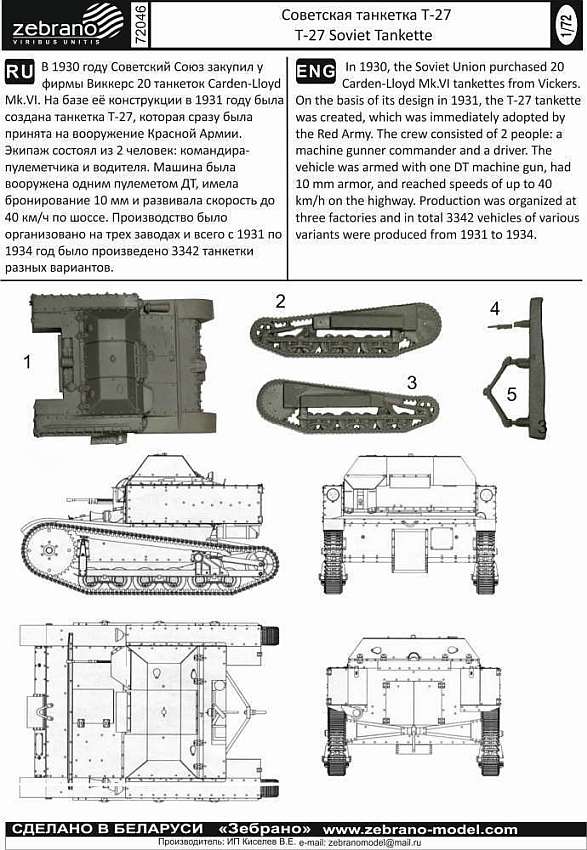 zebrano
VIRIBUS UNITIS

72046

Советская танкетка Т-27
T-27 Soviet Tankette

1/72

RU В 1930 году Советский Союз закупил у фирмы Виккерс 20 танкеток Carden-Lloyd Mk.VI. На базе её конструкции в 1931 году была создана танкетка Т-27, которая сразу была принята на вооружение Красной Армии. Экипаж состоял из 2 человек: командира-пулеметчика и водителя. Машина была вооружена одним пулеметом ДТ, имела бронирование 10 мм и развивала скорость до 40 км/ч по шоссе. Производство было организовано на трех заводах и всего с 1931 по 1934 год было произведено 3342 танкетки разных вариантов.

ENG In 1930, the Soviet Union purchased 20 Carden-Lloyd Mk.VI tankettes from Vickers. On the basis of its design in 1931, the T-27 tankette was created, which was immediately adopted by the Red Army. The crew consisted of 2 people: a machine gunner commander and a driver. The vehicle was armed with one DT machine gun, had 10 mm armor, and reached speeds of up to 40 km/h on the highway. Production was organized at three factories and in total 3342 vehicles of various variants were produced from 1931 to 1934.

1
2
3
4
5
3

СДЕЛАНО В БЕЛАРУСИ «Зебрано» www.zebrano-model.com
Производитель: ИП Киселев В.Е. e-mail: zebranomodel@mail.ru