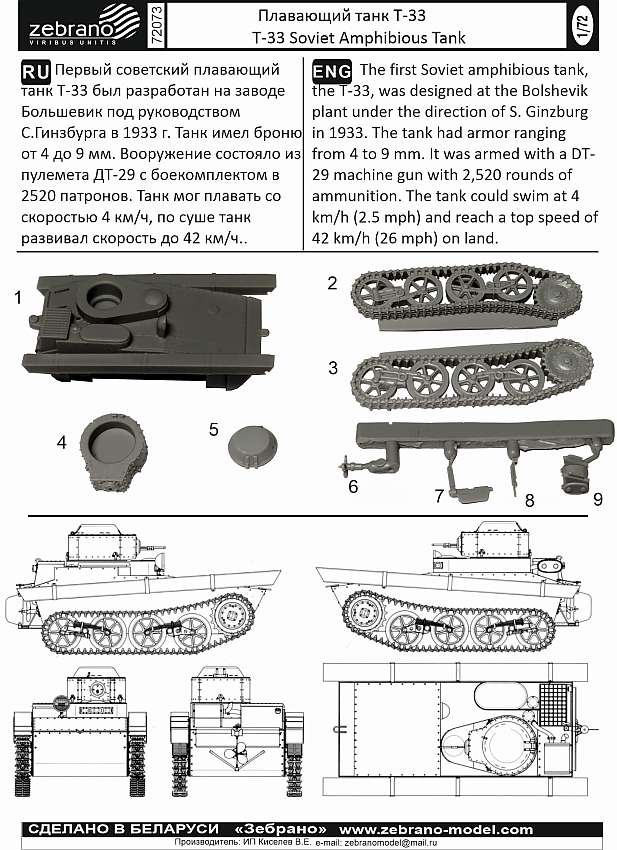 zebrano
VIRIBUS UNITIS

72073

Плавающий танк Т-33
T-33 Soviet Amphibious Tank

1/72

RU Первый советский плавающий танк Т-33 был разработан на заводе Большевик под руководством С.Гинзбурга в 1933 г. Танк имел броню от 4 до 9 мм. Вооружение состояло из пулемета ДТ-29 с боекомплектом в 2520 патронов. Танк мог плавать со скоростью 4 км/ч, по суше танк развивал скорость до 42 км/ч..

ENG The first Soviet amphibious tank, the T-33, was designed at the Bolshevik plant under the direction of S. Ginzburg in 1933. The tank had armor ranging from 4 to 9 mm. It was armed with a DT-29 machine gun with 2,520 rounds of ammunition. The tank could swim at 4 km/h (2.5 mph) and reach a top speed of 42 km/h (26 mph) on land.

1

2

3

4

5

6

7

8

9

СДЕЛАНО В БЕЛАРУСИ «Зебрано» www.zebrano-model.com
Производитель: ИП Киселев В.Е. e-mail: zebranomodel@mail.ru